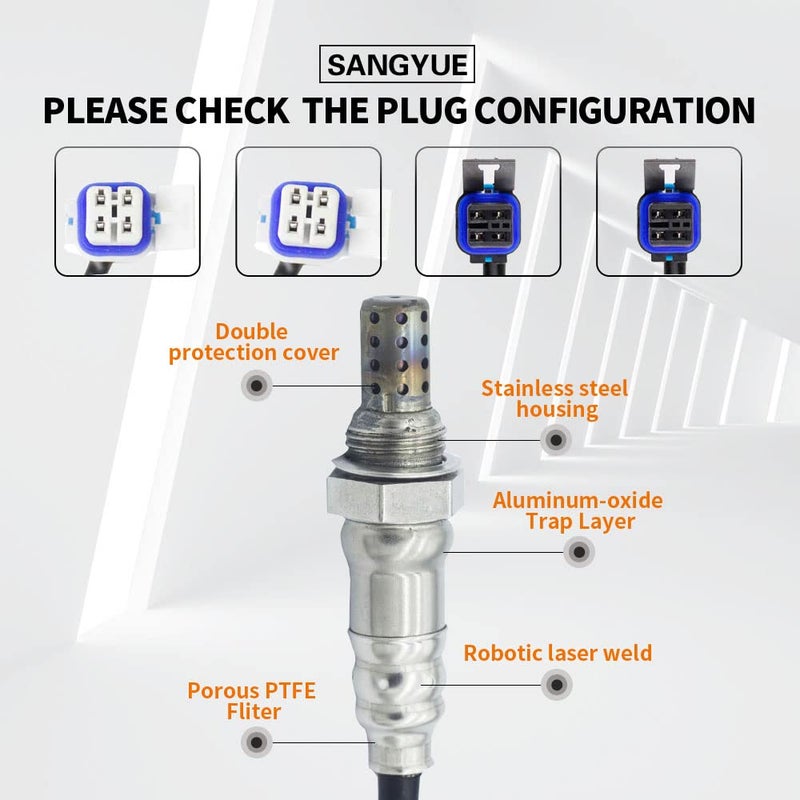 SANGYUE

PLEASE CHECK THE PLUG CONFIGURATION

Double protection cover

Stainless steel housing

Aluminum-oxide Trap Layer

Robotic laser weld

Porous PTFE Fliter